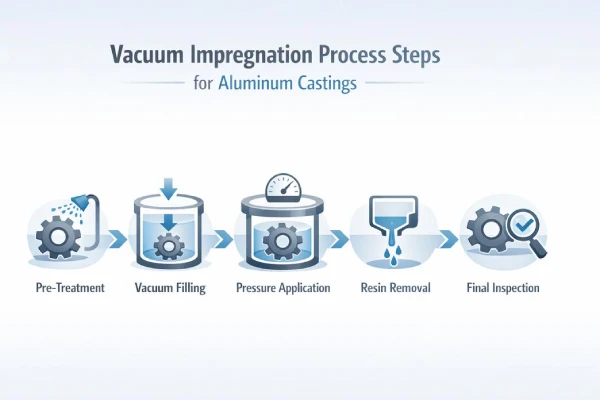 Vacuum Impregnation Process Steps
for Aluminum Castings

Pre-Treatment
Vacuum Filling
Pressure Application
Resin Removal
Final Inspection