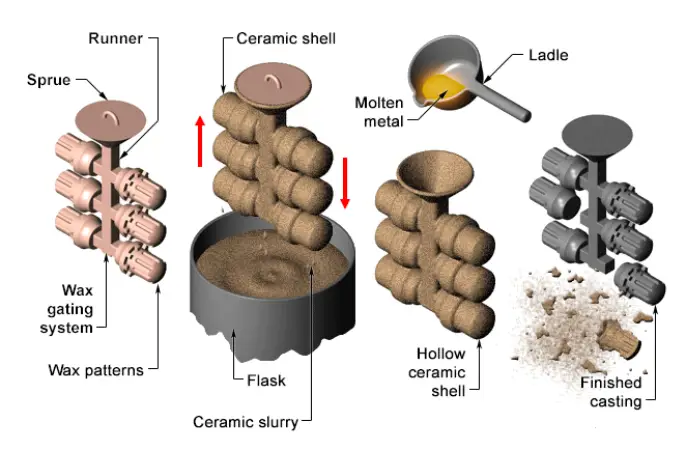 Runner

Sprue

Wax gating system

Wax patterns

Ceramic shell

Flask

Ceramic slurry

Ladle

Molten metal

Hollow ceramic shell

Finished casting